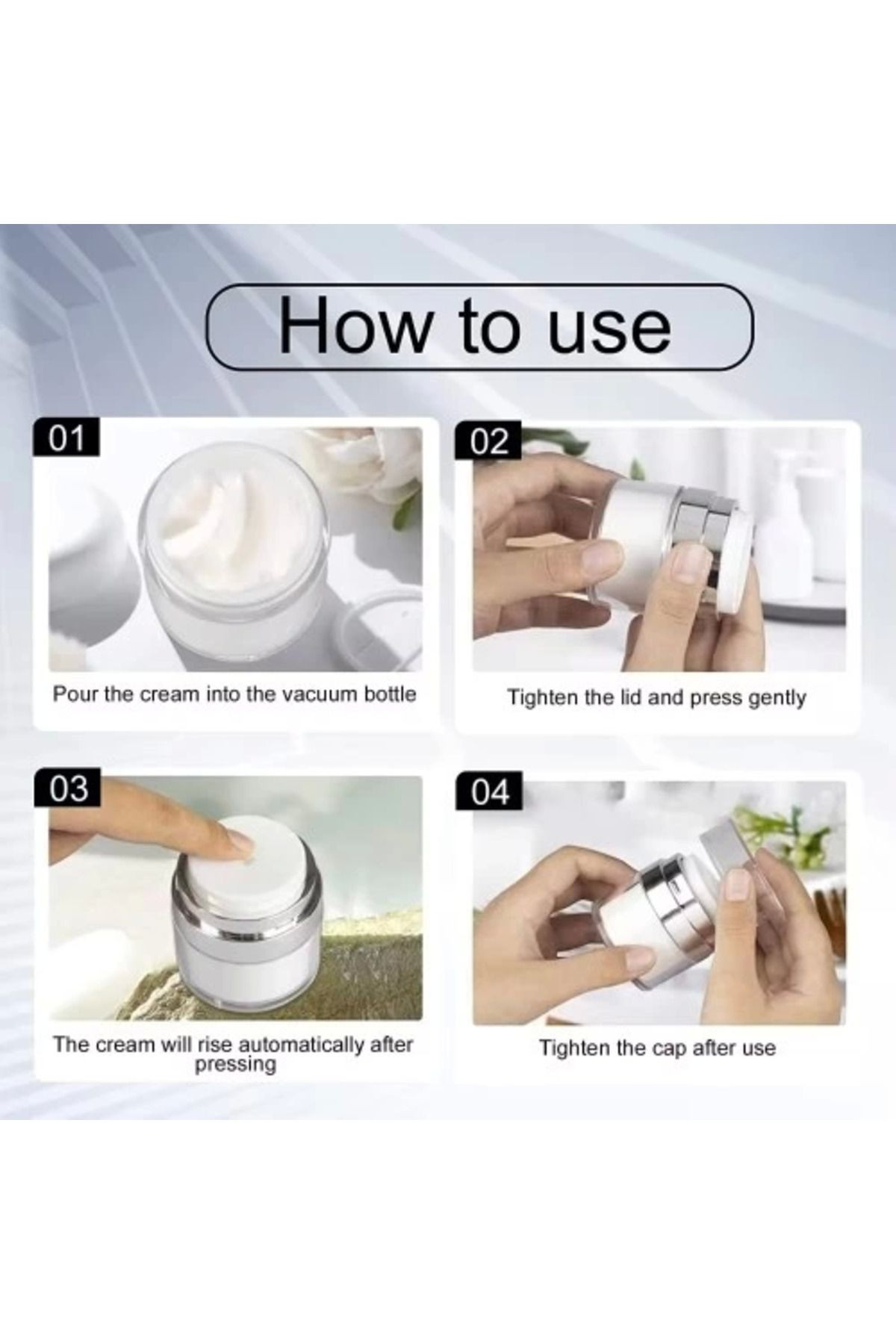 How to use

01

Pour the cream into the vacuum bottle

02

Tighten the lid and press gently

03

The cream will rise automatically after pressing

04

Tighten the cap after use